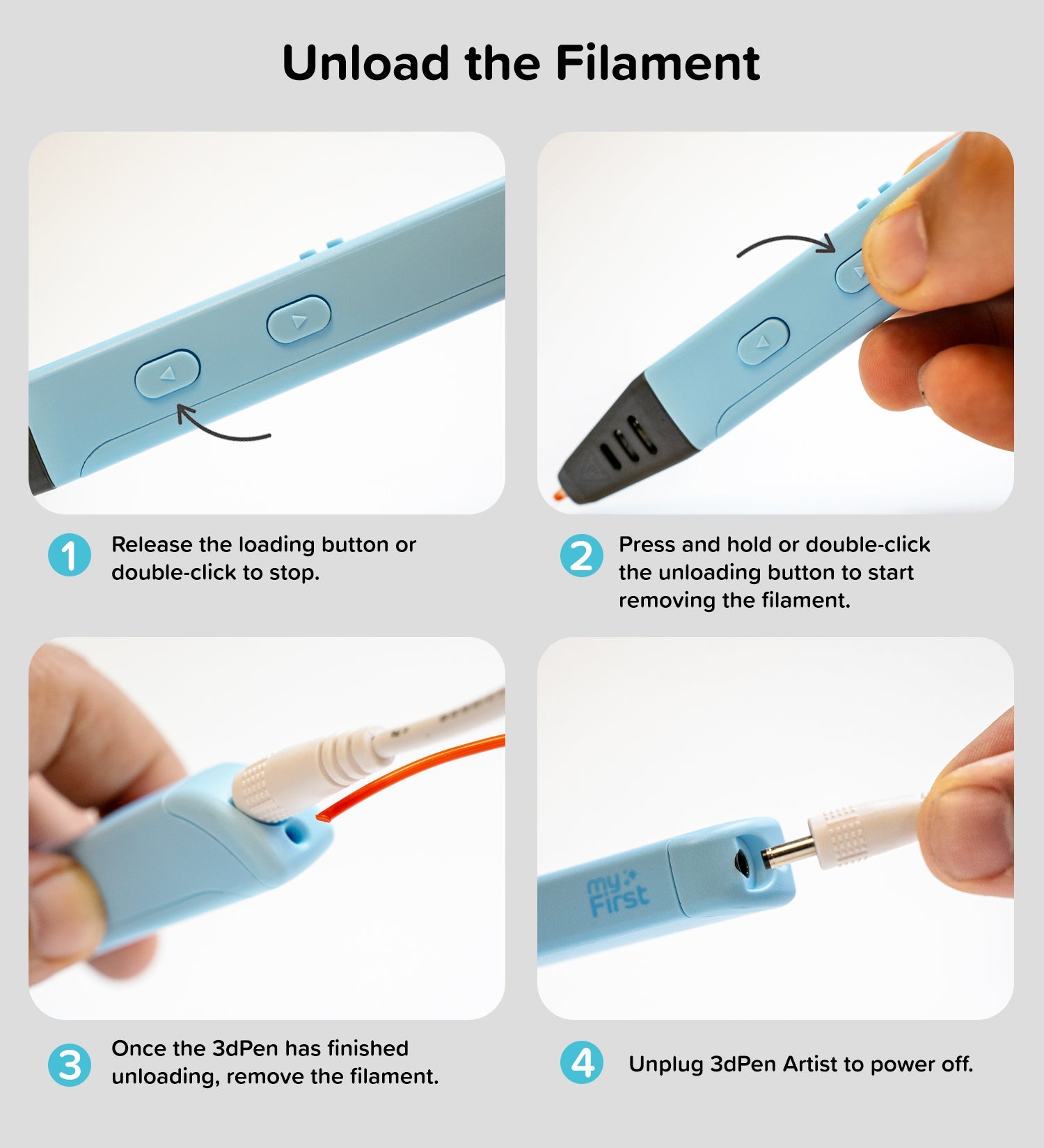 Unload the Filament

1 Release the loading button or double-click to stop.

2 Press and hold or double-click the unloading button to start removing the filament.

3 Once the 3dPen has finished unloading, remove the filament.

my First

4 Unplug 3dPen Artist to power off.